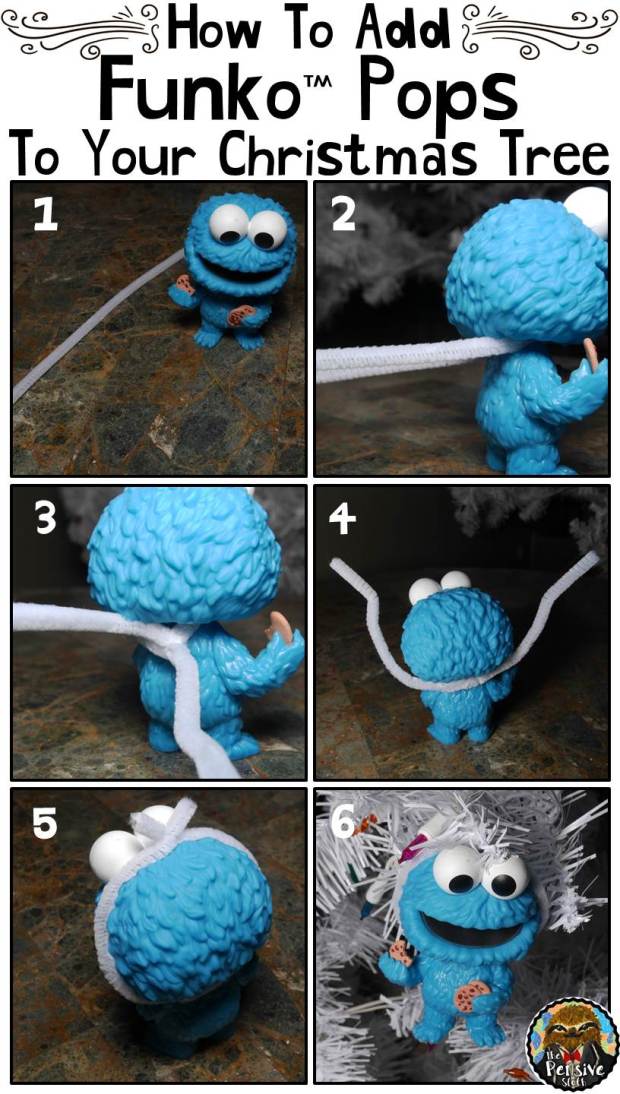 How To Add
Funko™ Pops
To Your Christmas Tree

1

2

3

4

5

6

The Pensive Sloth