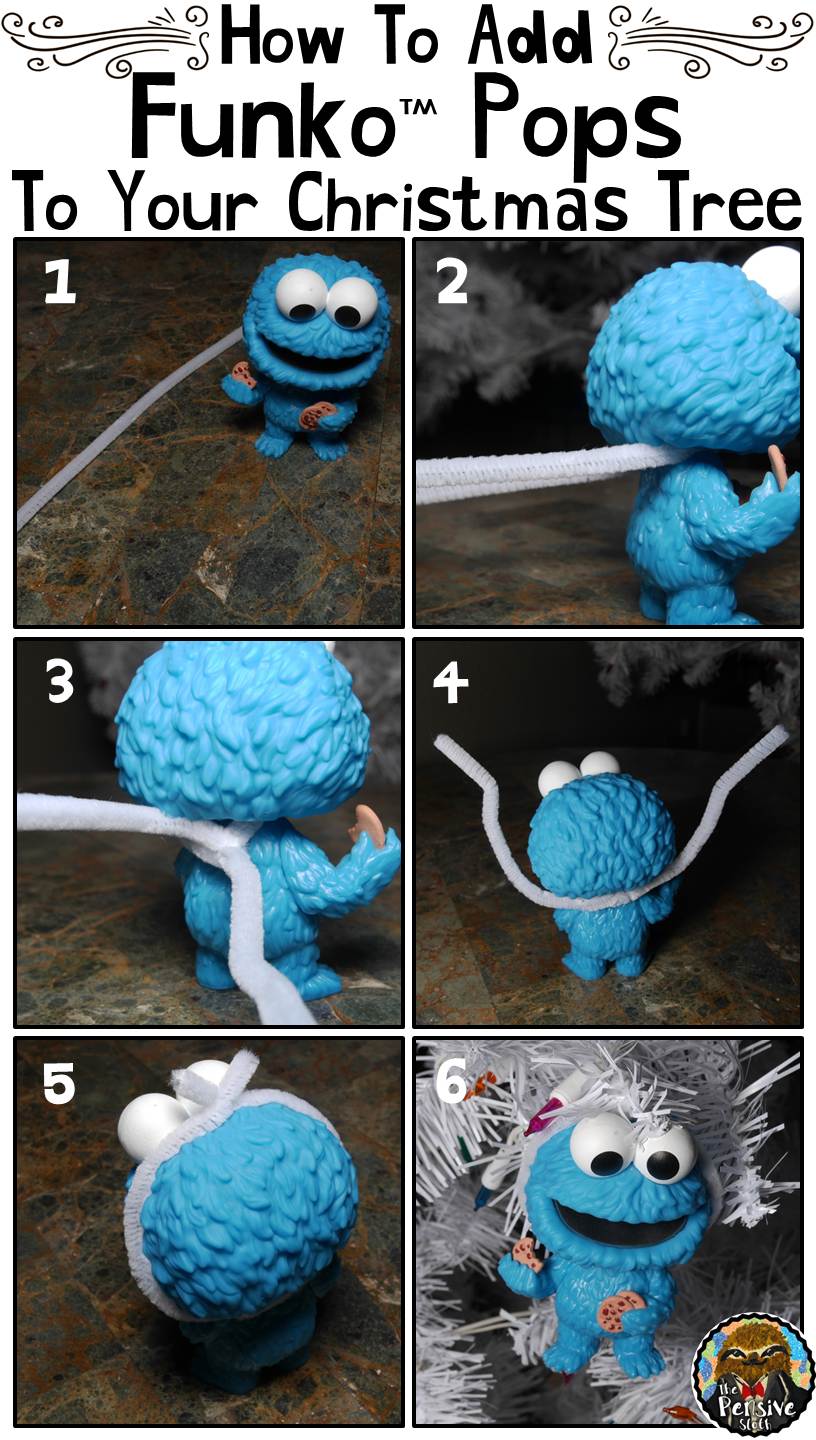 How To Add
Funko™ Pops
To Your Christmas Tree

1

2

3

4

5

6

The Pensive Sloth